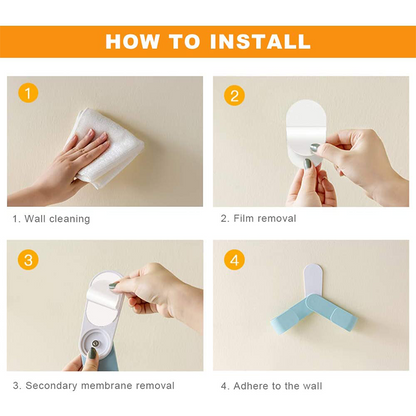 HOW TO INSTALL

1

1. Wall cleaning

2

2. Film removal

3

3. Secondary membrane removal

4

4. Adhere to the wall