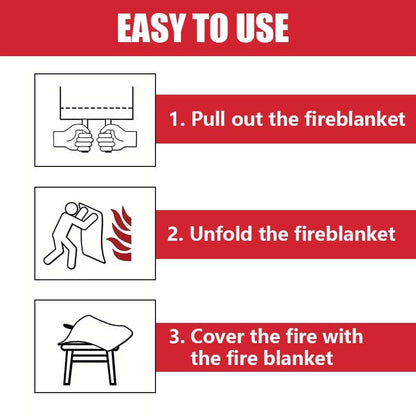 EASY TO USE

1. Pull out the fireblanket

2. Unfold the fireblanket

3. Cover the fire with the fire blanket