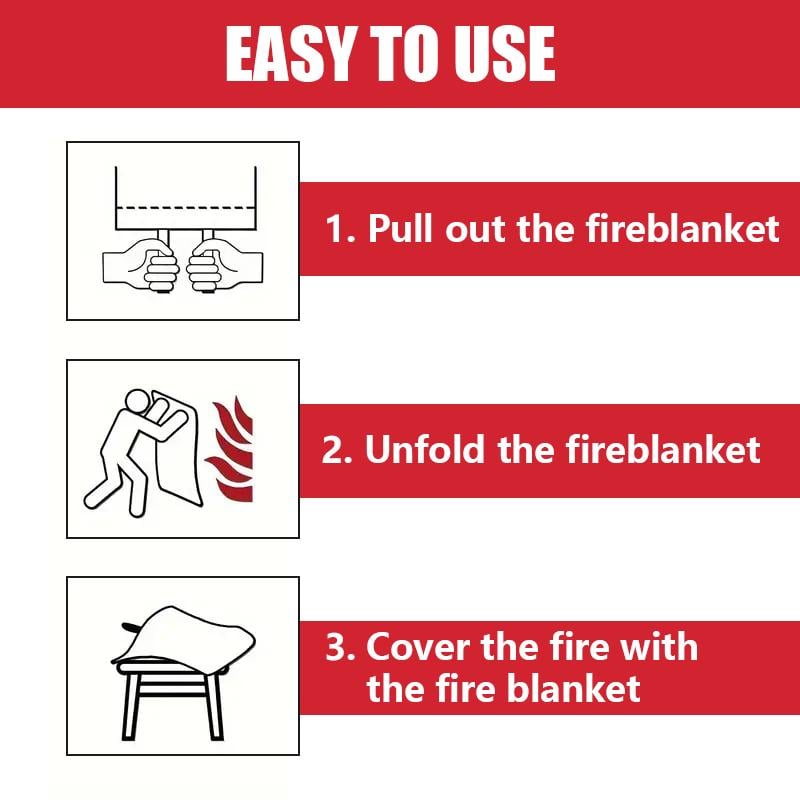 EASY TO USE

1. Pull out the fireblanket

2. Unfold the fireblanket

3. Cover the fire with the fire blanket