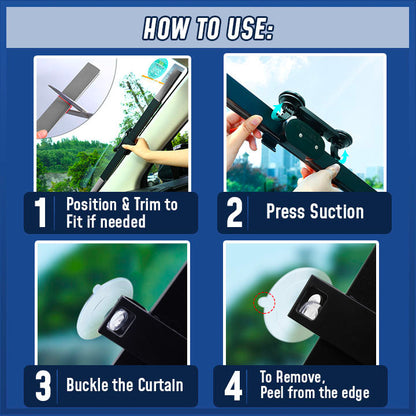 HOW TO USE:

1 Position & Trim to Fit if needed

2 Press Suction

3 Buckle the Curtain

4 To Remove, Peel from the edge