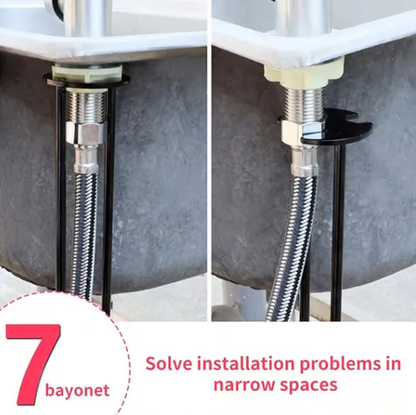 7 bayonet

Solve installation problems in narrow spaces