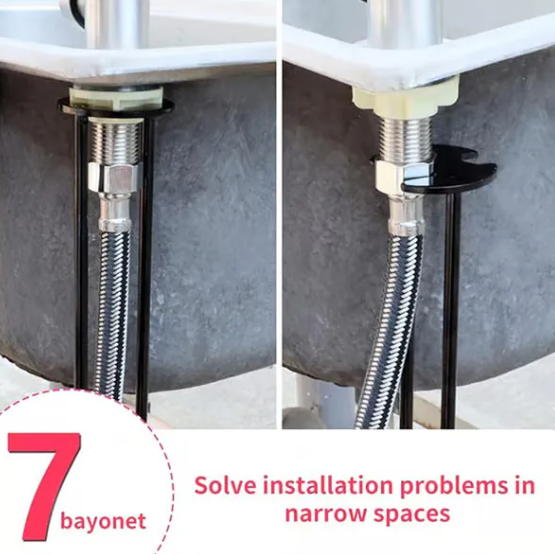 7 bayonet

Solve installation problems in narrow spaces