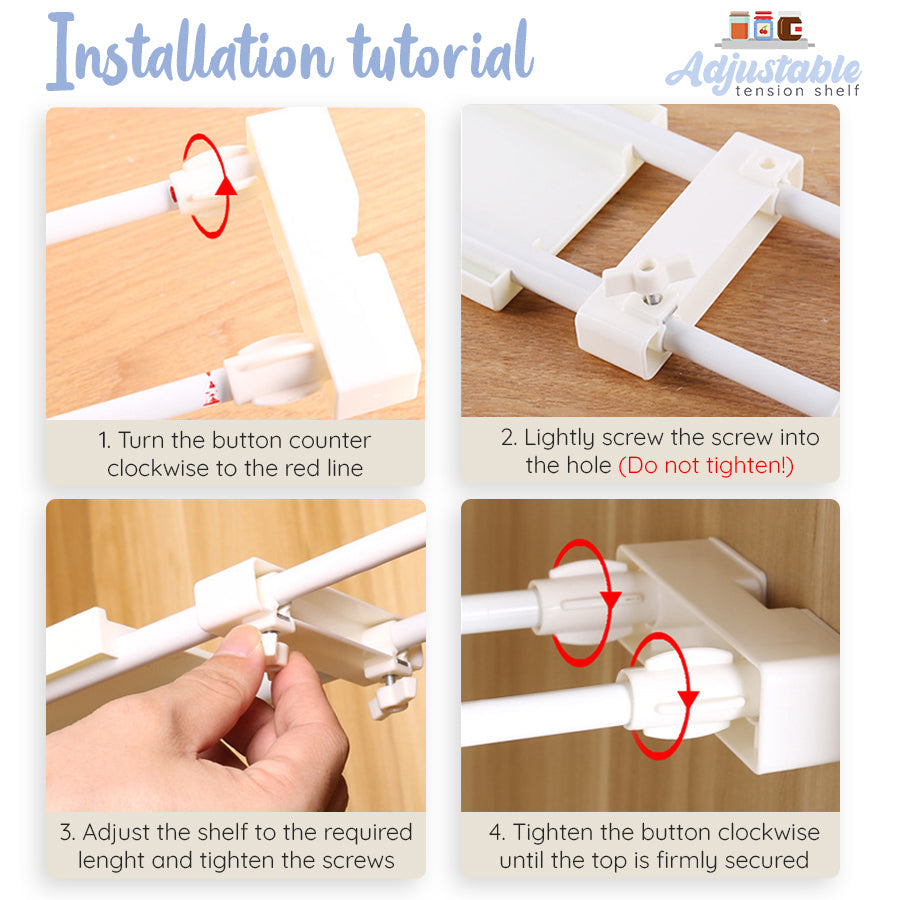 Installation tutorial

Adjustable
tension shelf

1. Turn the button counter clockwise to the red line

2. Lightly screw the screw into the hole (Do not tighten!)

3. Adjust the shelf to the required lenght and tighten the screws

4. Tighten the button clockwise until the top is firmly secured