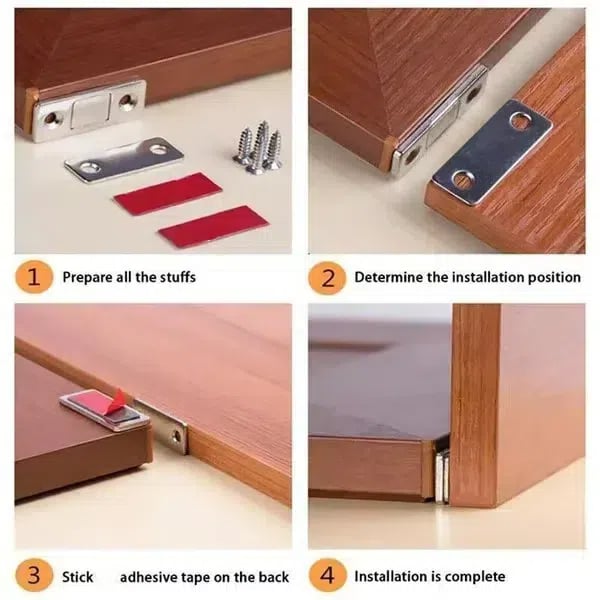 1 Prepare all the stuffs

2 Determine the installation position

3 Stick adhesive tape on the back

4 Installation is complete